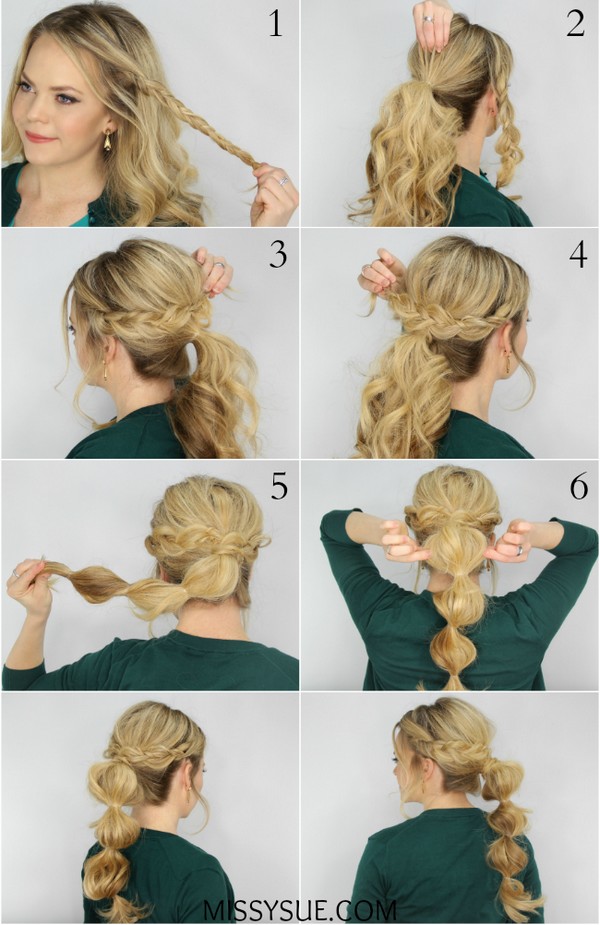 1
2
3
4
5
6
MISSYSUE.COM